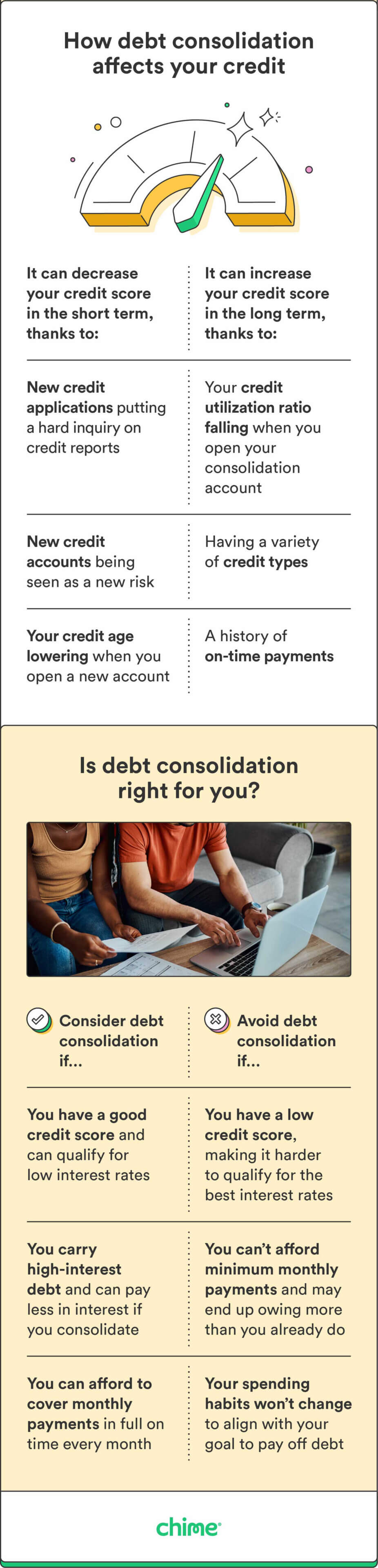 How debt consolidation affects your credit

| It can decrease your credit score in the short term, thanks to: | It can increase your credit score in the long term, thanks to: |
|---|---|
| New credit applications putting a hard inquiry on credit reports | Your credit utilization ratio falling when you open your consolidation account |
| New credit accounts being seen as a new risk | Having a variety of credit types |
| Your credit age lowering when you open a new account | A history of on-time payments |

Is debt consolidation right for you?

| Consider debt consolidation if... | Avoid debt consolidation if... |
|---|---|
| You have a good credit score and can qualify for low interest rates | You have a low credit score, making it harder to qualify for the best interest rates |
| You carry high-interest debt and can pay less in interest if you consolidate | You can't afford minimum monthly payments and may end up owing more than you already do |
| You can afford to cover monthly payments in full on time every month | Your spending habits won't change to align with your goal to pay off debt |

chime